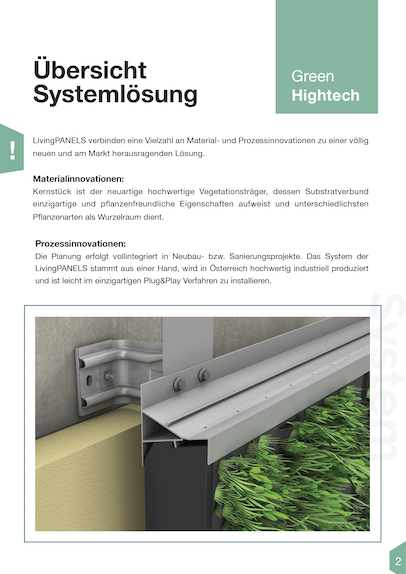 Übersicht Systemlösung

Green Hightech

!

LivingPANELS verbinden eine Vielzahl an Material- und Prozessinnovationen zu einer völlig neuen und am Markt herausragenden Lösung.

Materialinnovationen:
Kernstück ist der neuartige hochwertige Vegetationsträger, dessen Substratverbund einzigartige und pflanzenfreundliche Eigenschaften aufweist und unterschiedlichsten Pflanzenarten als Wurzelraum dient.

Prozessinnovationen:
Die Planung erfolgt vollintegriert in Neubau- bzw. Sanierungsprojekte. Das System der LivingPANELS stammt aus einer Hand, wird in Österreich hochwertig industriell produziert und ist leicht im einzigartigen Plug&Play Verfahren zu installieren.

System

2